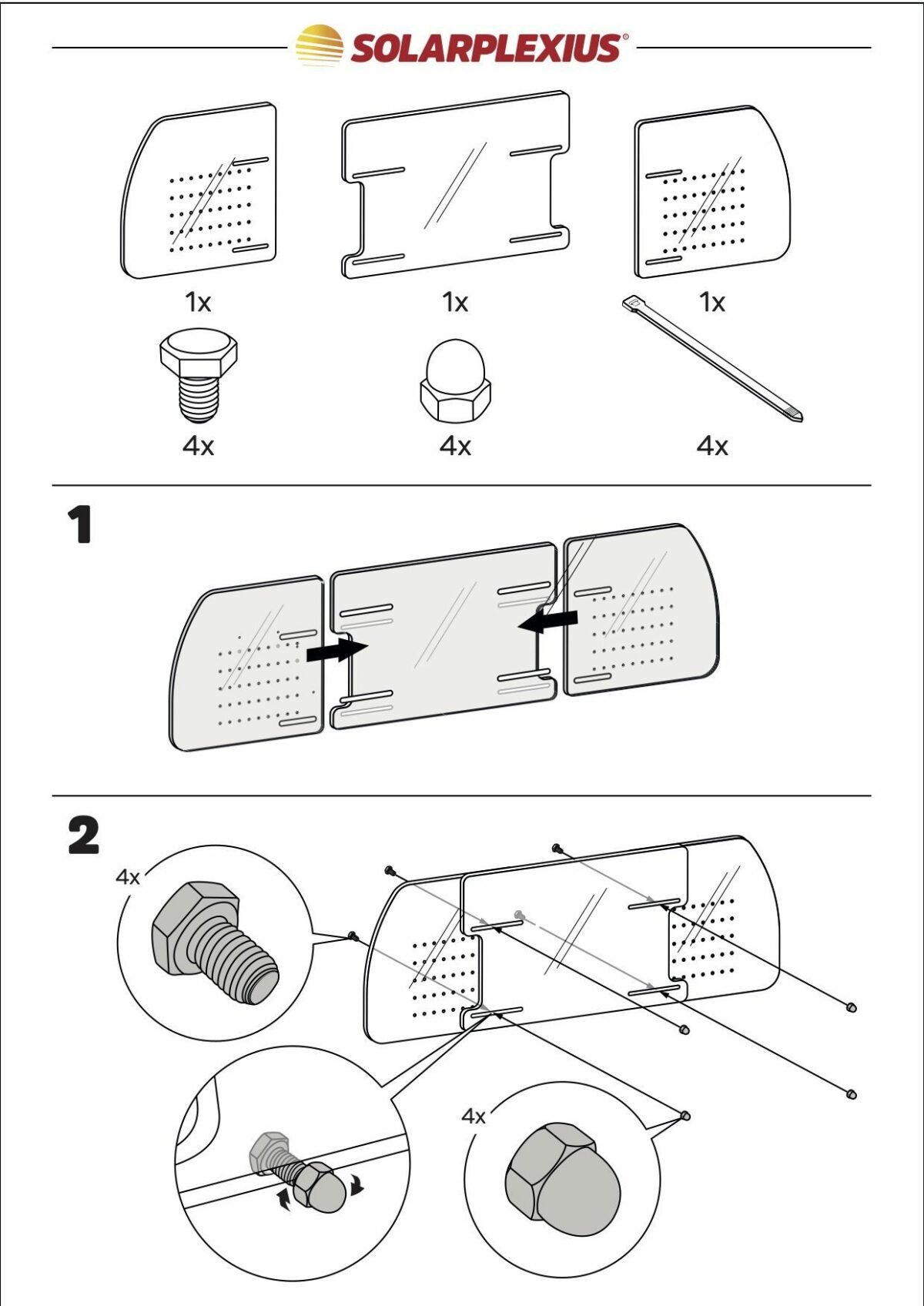 SOLARPLEXIUS®

1x

1x

1x

4x

4x

4x

1

2

4x

4x